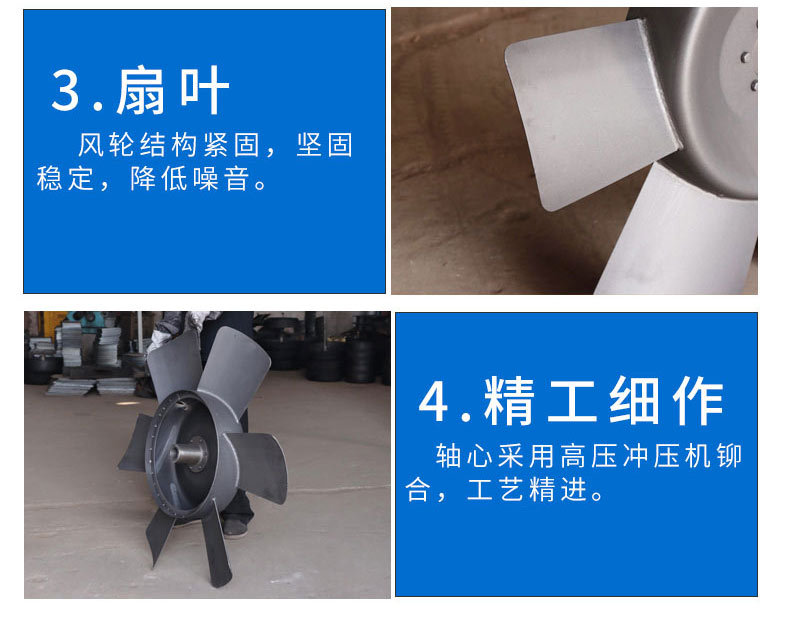 3.扇叶

风轮结构紧固，坚固稳定，降低噪音。

4.精工细作

轴心采用高压冲压机铆合，工艺精进。