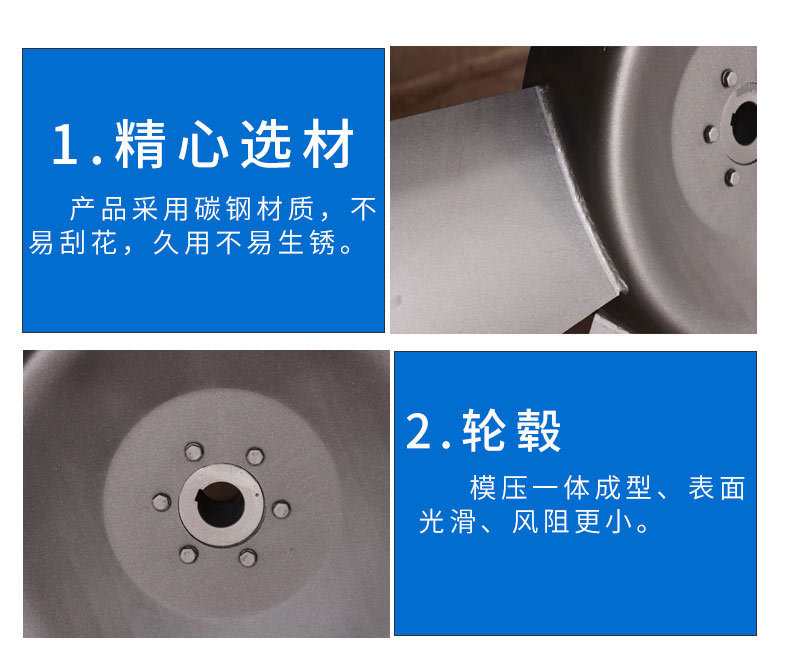 1.精心选材

产品采用碳钢材质，不易刮花，久用不易生锈。

2.轮毂

模压一体成型、表面光滑、风阻更小。